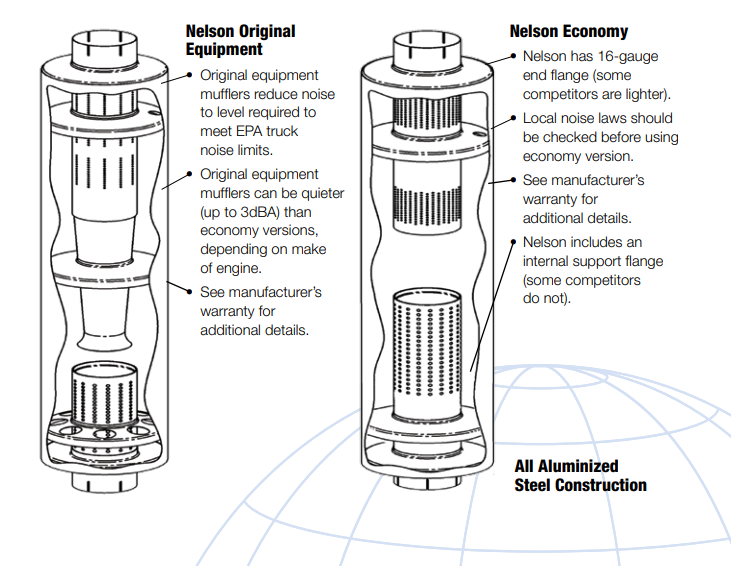 Nelson Original Equipment

• Original equipment mufflers reduce noise to level required to meet EPA truck noise limits.

• Original equipment mufflers can be quieter (up to 3dBA) than economy versions, depending on make of engine.

• See manufacturer's warranty for additional details.

Nelson Economy

• Nelson has 16-gauge end flange (some competitors are lighter).

• Local noise laws should be checked before using economy version.

• See manufacturer's warranty for additional details.

• Nelson includes an internal support flange (some competitors do not).

All Aluminized Steel Construction